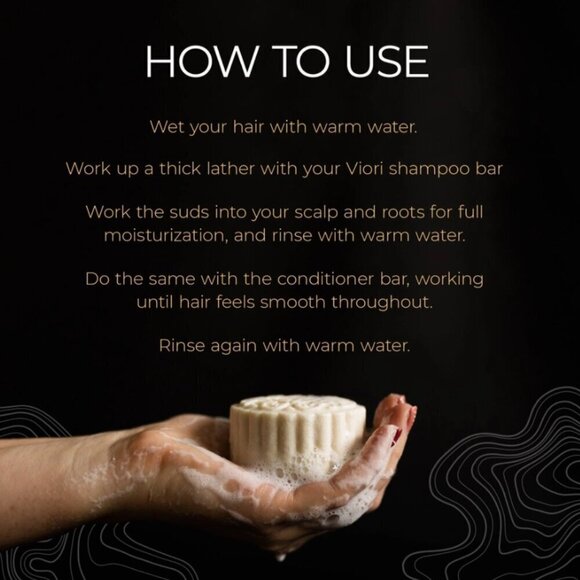 HOW TO USE

Wet your hair with warm water.

Work up a thick lather with your Viori shampoo bar

Work the suds into your scalp and roots for full moisturization, and rinse with warm water.

Do the same with the conditioner bar, working until hair feels smooth throughout.

Rinse again with warm water.